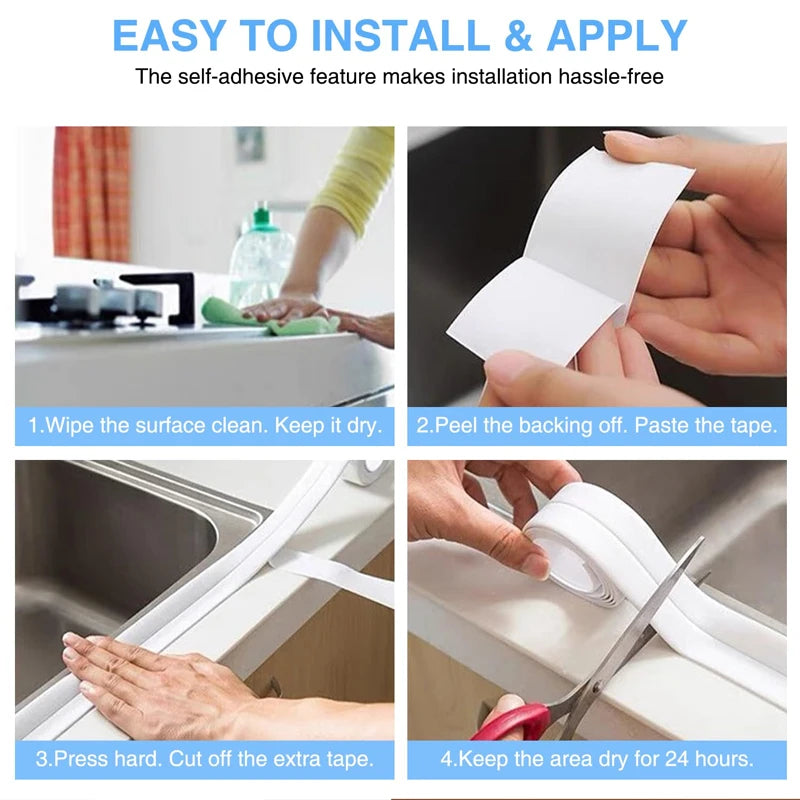 EASY TO INSTALL & APPLY

The self-adhesive feature makes installation hassle-free

1.Wipe the surface clean. Keep it dry.

2.Peel the backing off. Paste the tape.

3.Press hard. Cut off the extra tape.

4.Keep the area dry for 24 hours.