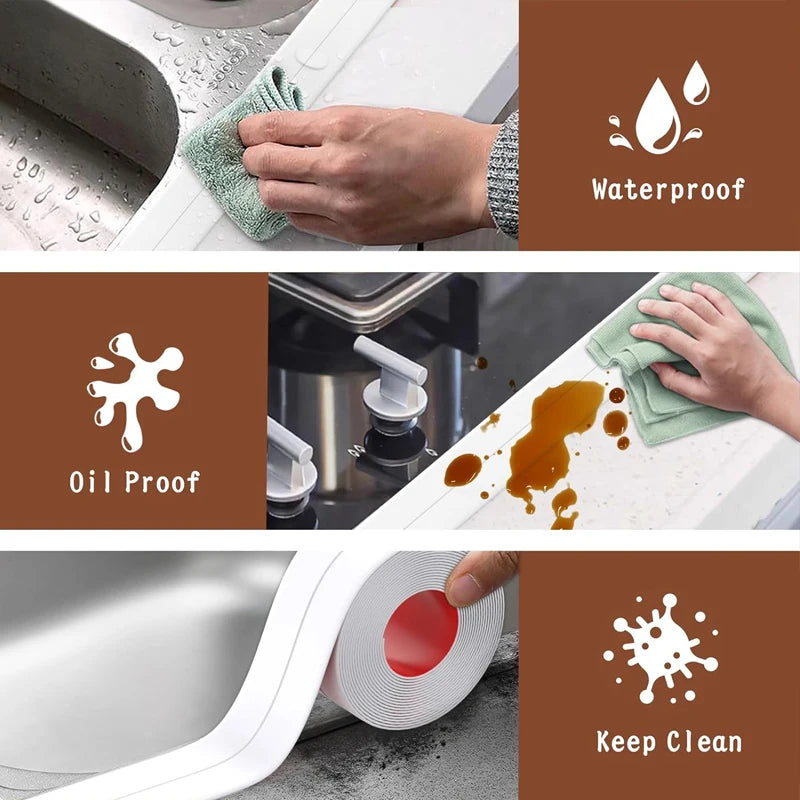 Waterproof

Oil Proof

Keep Clean