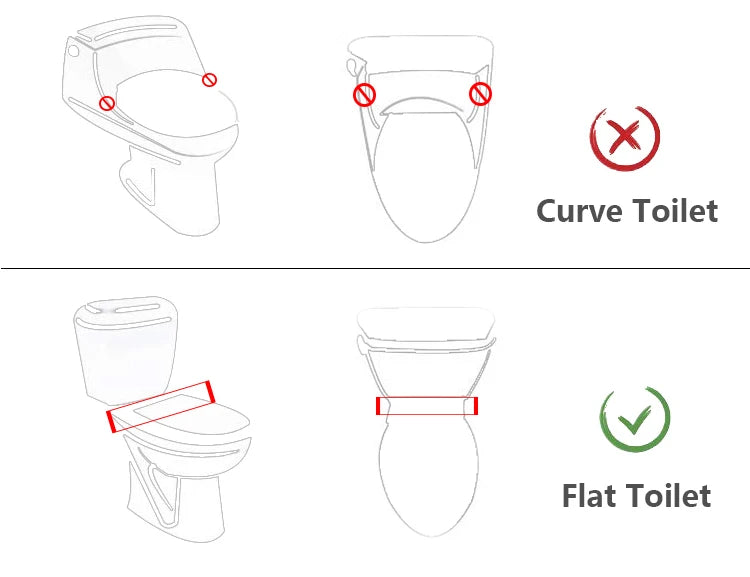 Curve Toilet

Flat Toilet