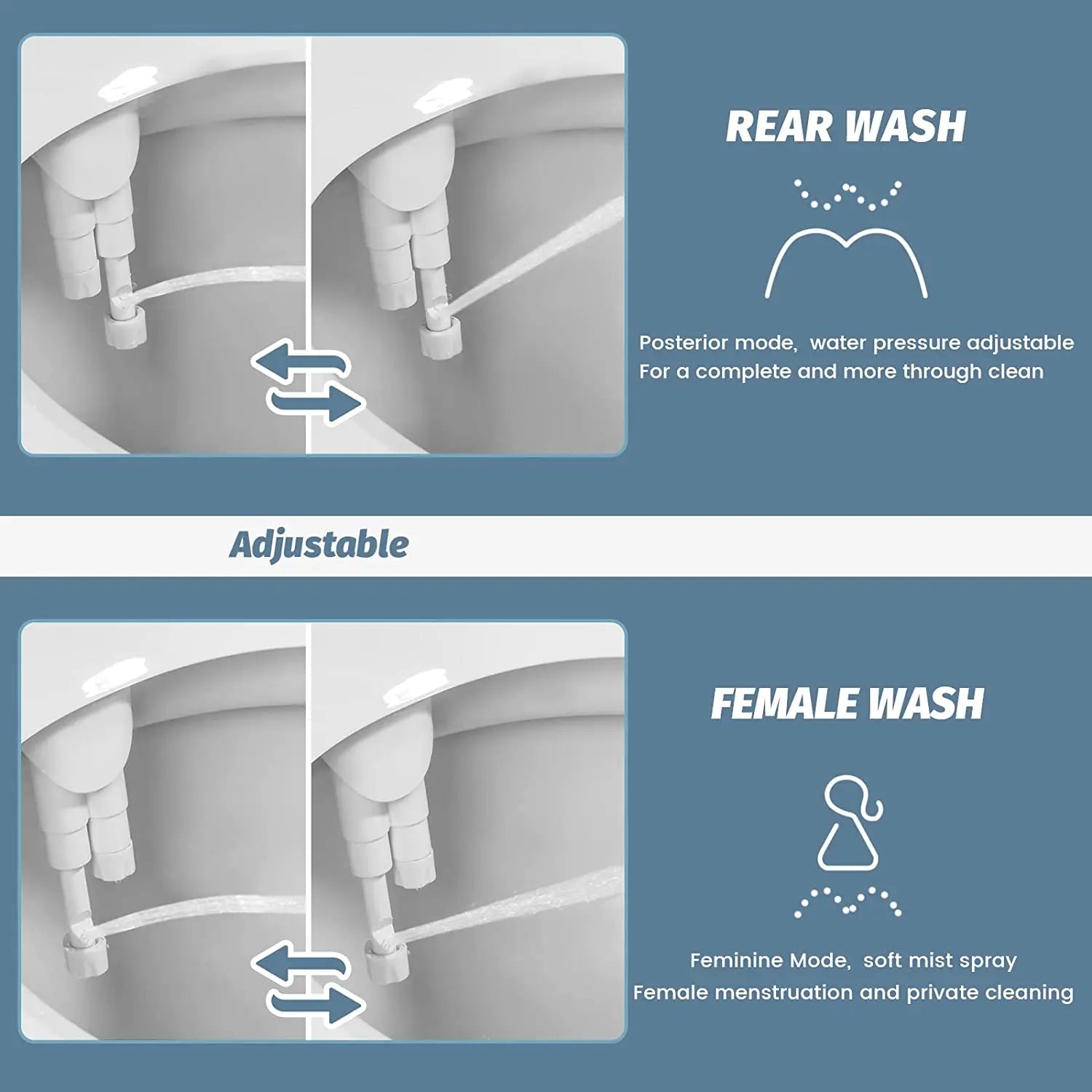 REAR WASH

Posterior mode, water pressure adjustable
For a complete and more through clean

Adjustable

FEMALE WASH

Feminine Mode, soft mist spray
Female menstruation and private cleaning