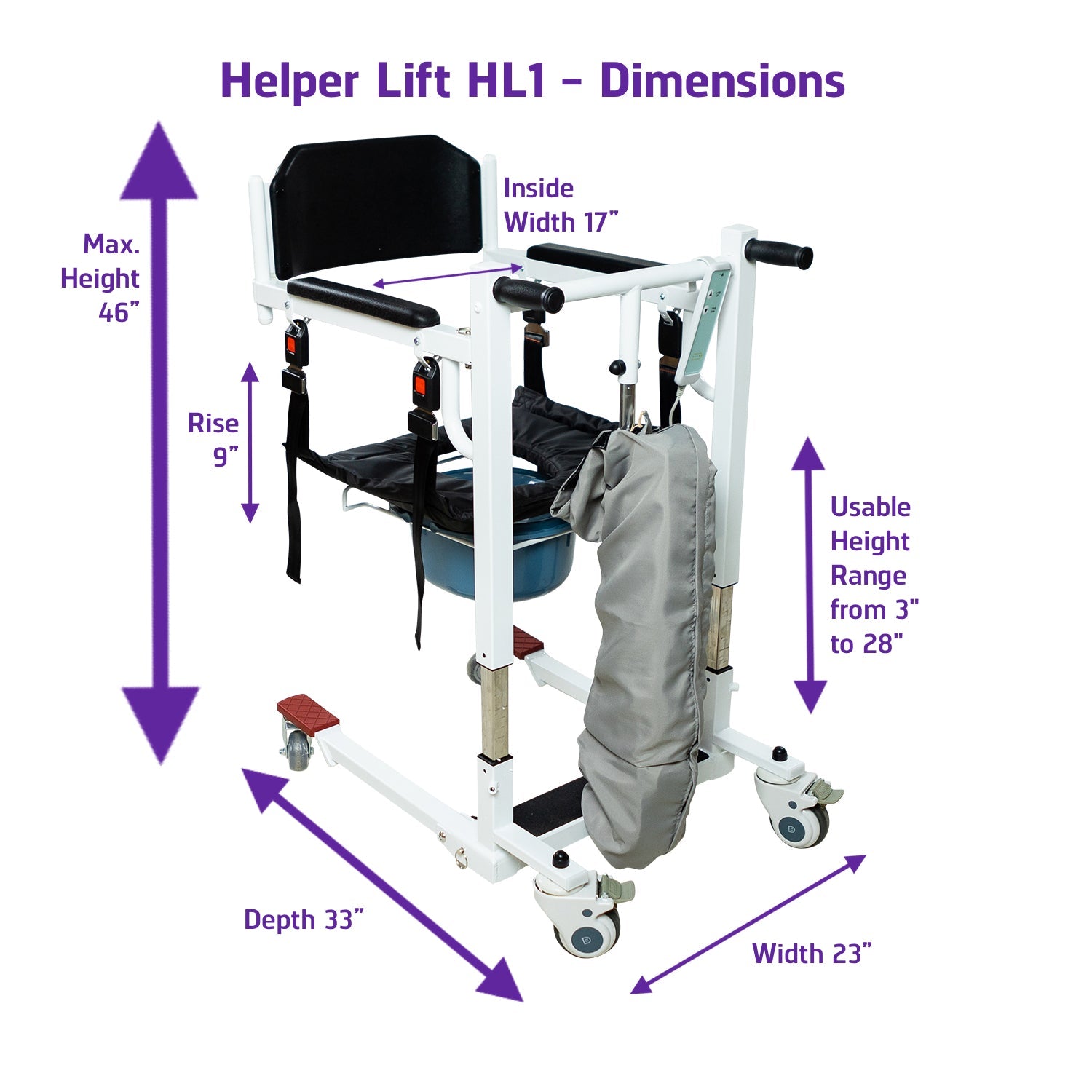 Helper Lift HL1 - Dimensions

Max. Height 46”

Inside Width 17”

Rise 9”

Usable Height Range from 3" to 28"

Depth 33”

Width 23”